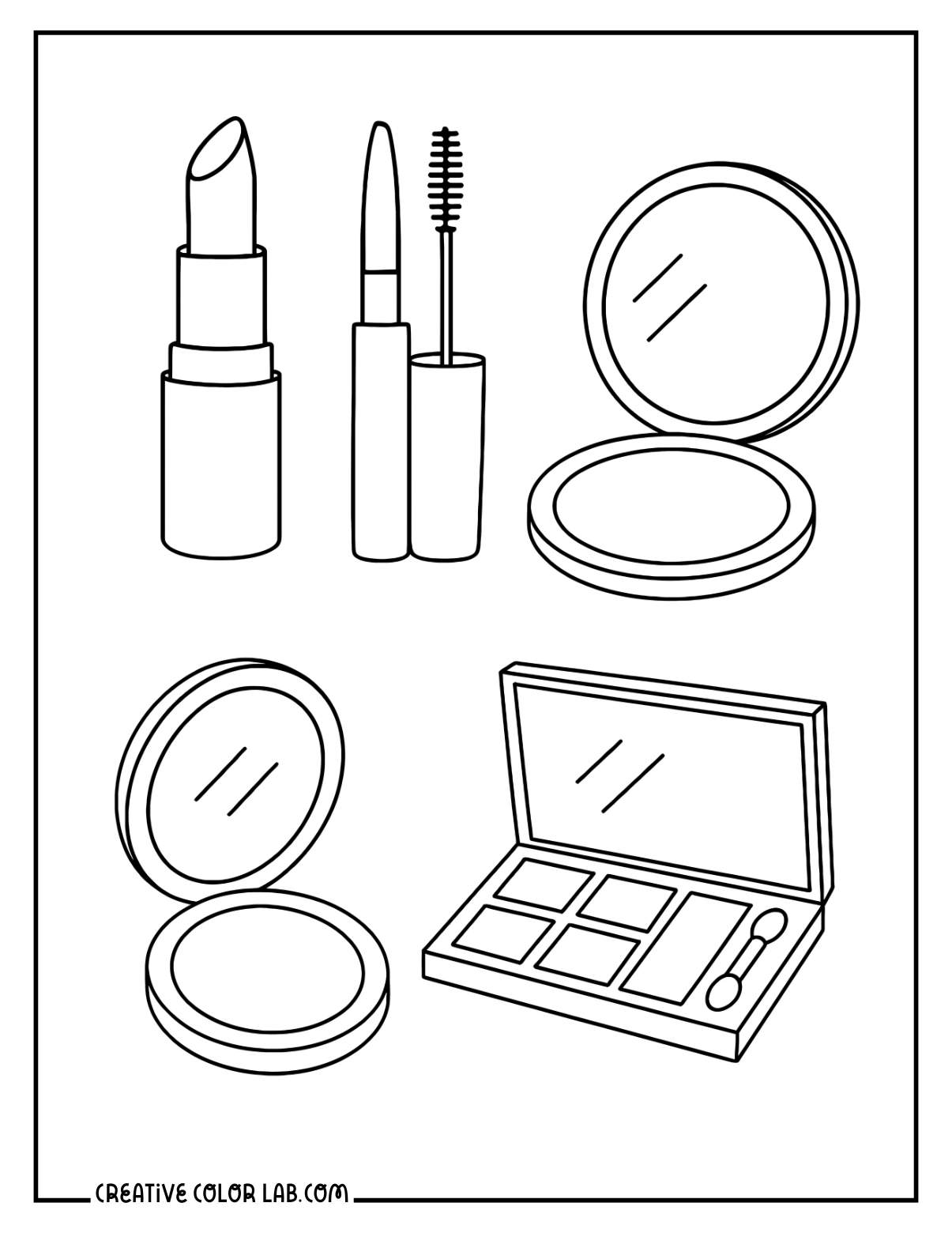 CREATIVE COLOR LAB.COM