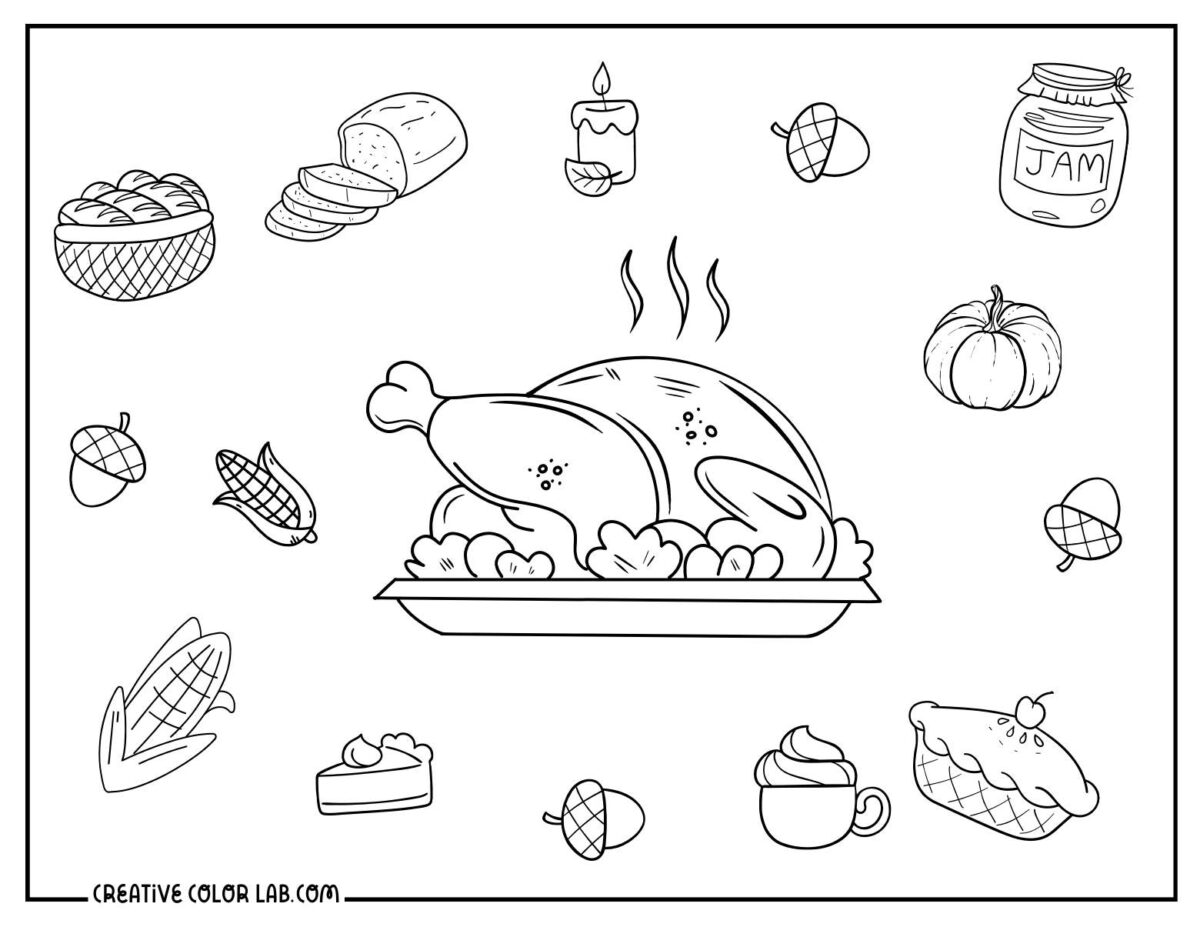 JAM

CREATIVE COLOR LAB.COM