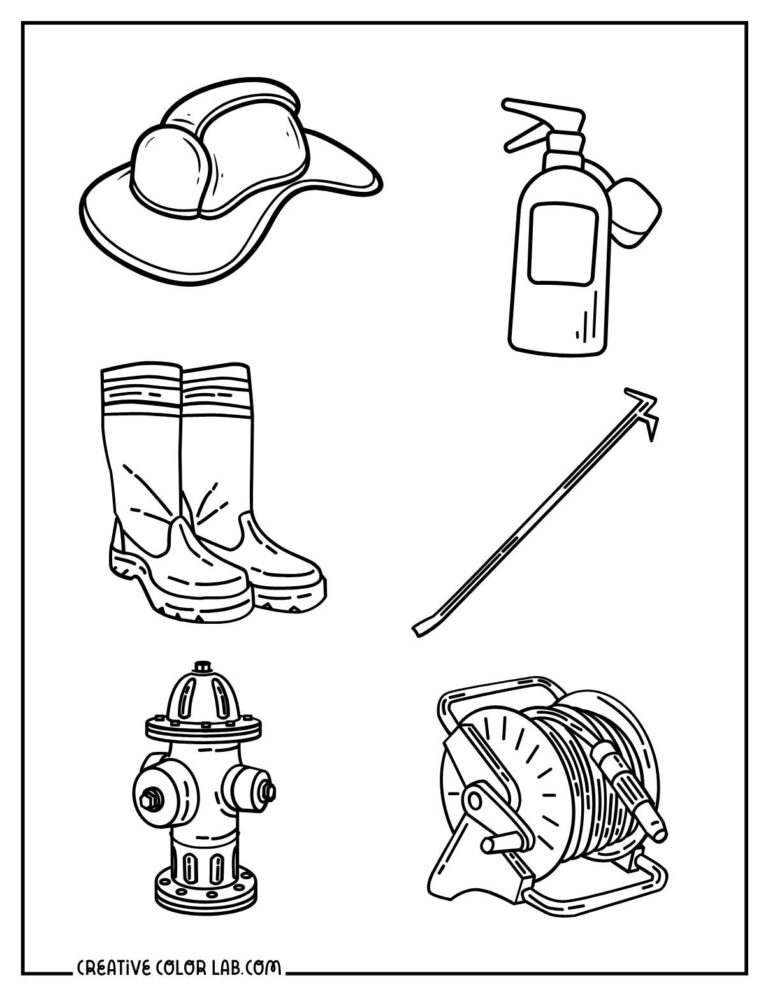 CREATIVE COLOR LAB.COM