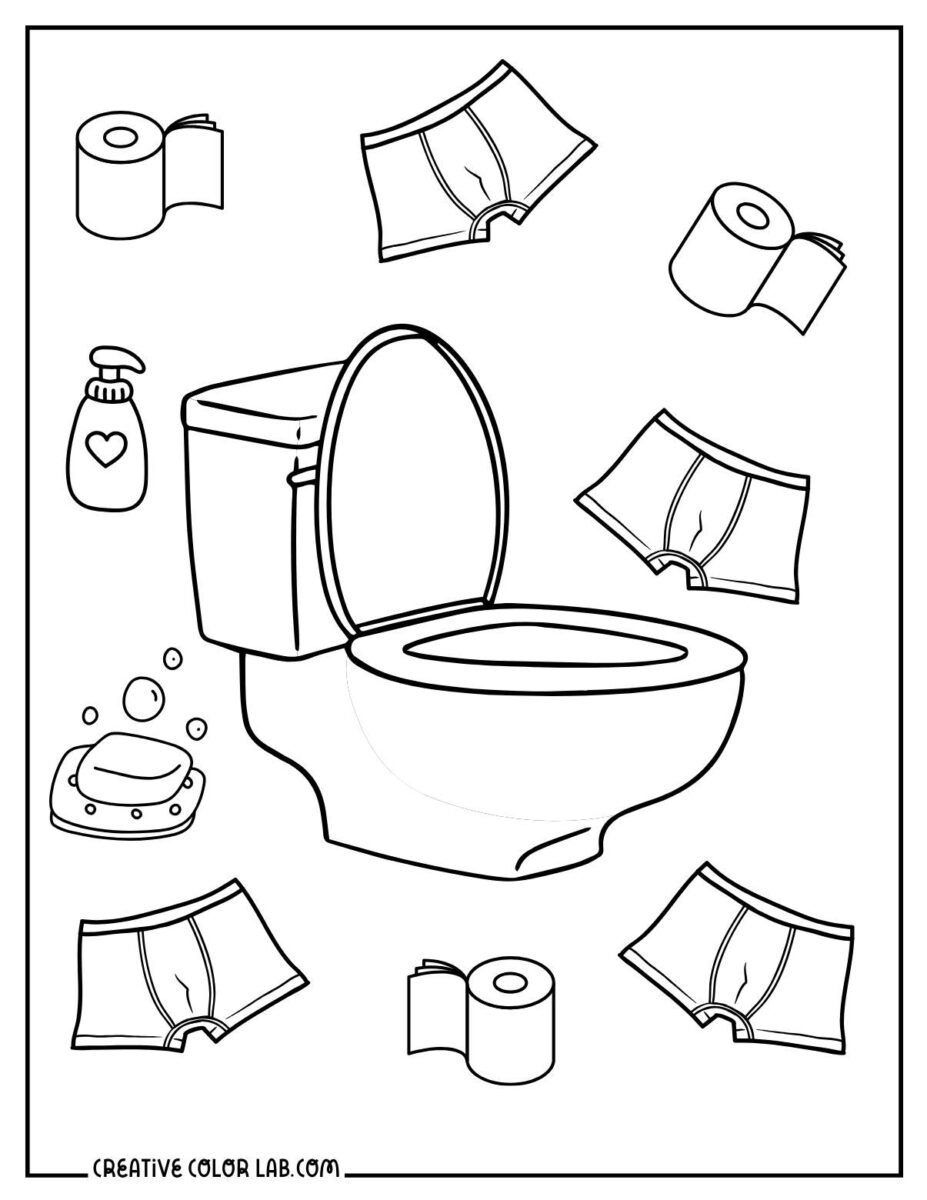 CREATIVE COLOR LAB.COM