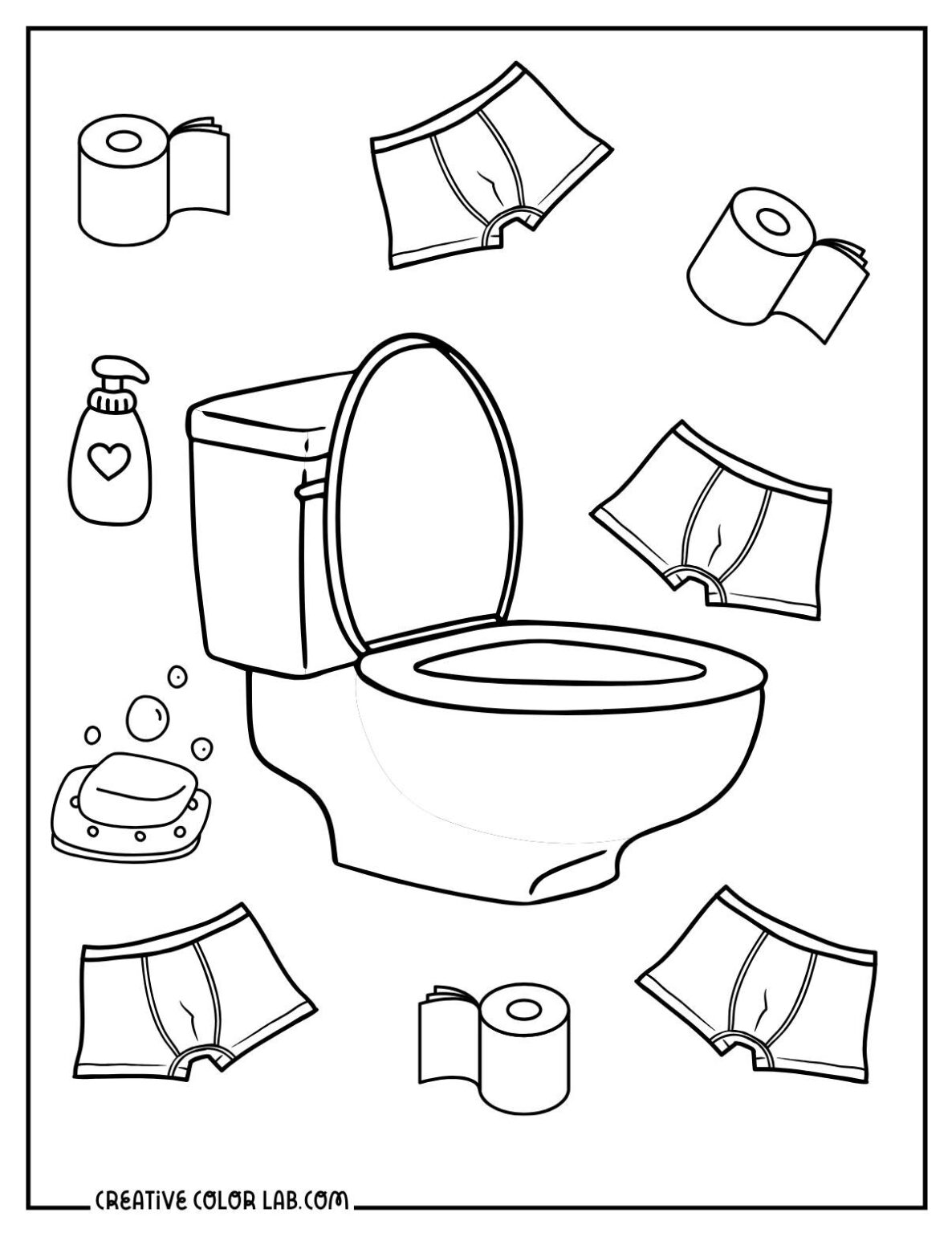 CREATIVE COLOR LAB.COM