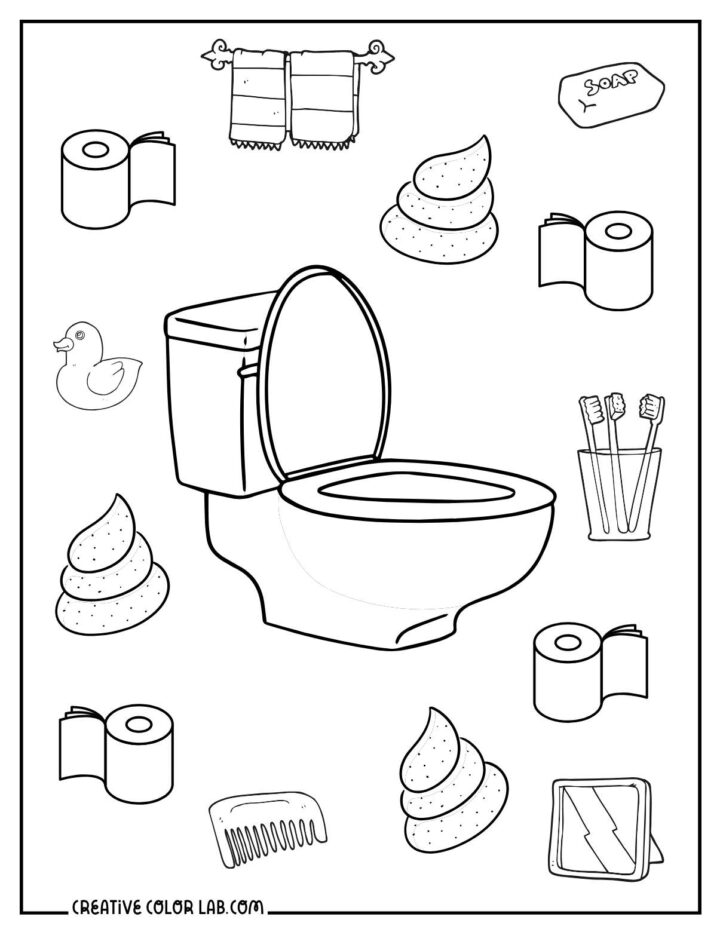 SOAP

CREATIVE COLOR LAB.COM